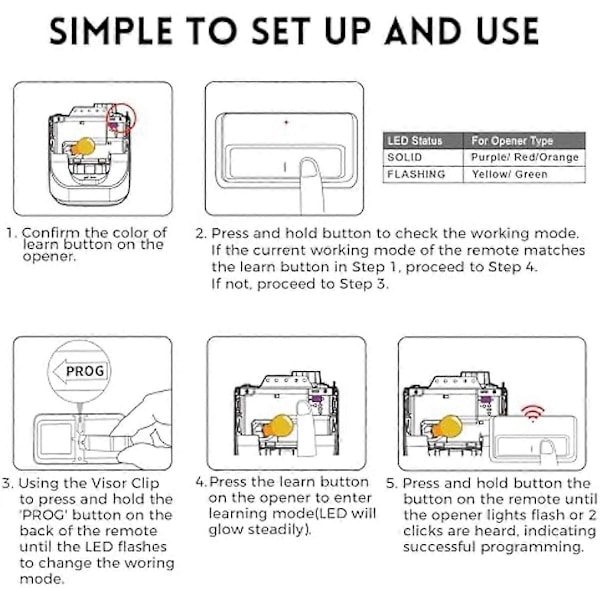 SIMPLE TO SET UP AND USE

| LED Status | For Opener Type |
|---|---|
| SOLID | Purple/ Red/Orange |
| FLASHING | Yellow/ Green |

1. Confirm the color of learn button on the opener.

2. Press and hold button to check the working mode. If the current working mode of the remote matches the learn button in Step 1, proceed to Step 4. If not, proceed to Step 3.

PROG

3. Using the Visor Clip to press and hold the 'PROG' button on the back of the remote until the LED flashes to change the woring mode.

4. Press the learn button on the opener to enter learning mode(LED will glow steadily).

5. Press and hold button the button on the remote until the opener lights flash or 2 clicks are heard, indicating successful programming.