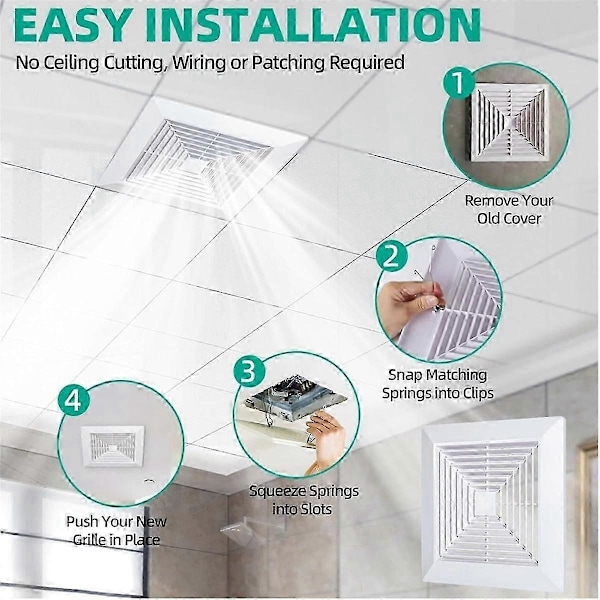 EASY INSTALLATION

No Ceiling Cutting, Wiring or Patching Required

1

Remove Your Old Cover

2

Snap Matching Springs into Clips

3

Squeeze Springs into Slots

4

Push Your New Grille in Place