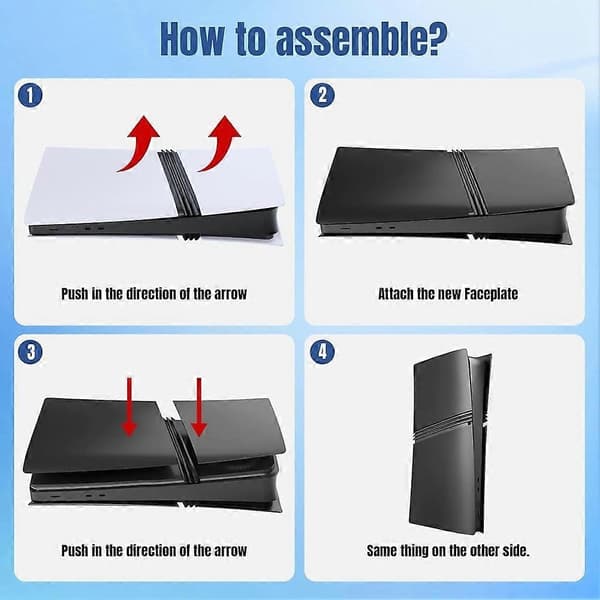 How to assemble?

1

Push in the direction of the arrow

2

Attach the new Faceplate

3

Push in the direction of the arrow

4

Same thing on the other side.