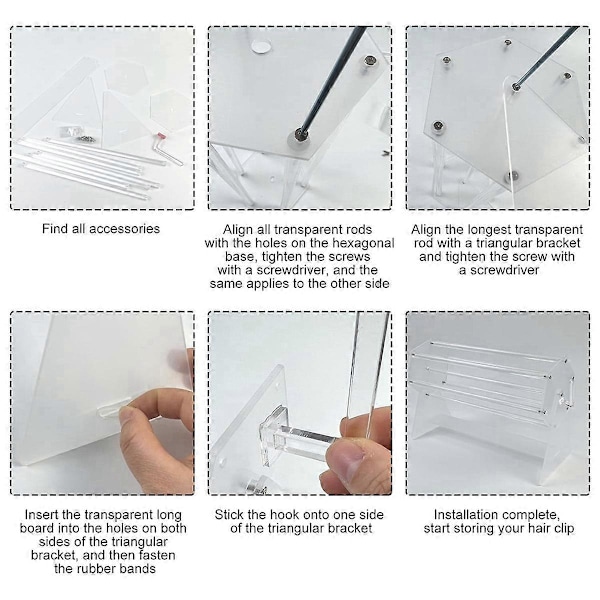 Find all accessories

Align all transparent rods with the holes on the hexagonal base, tighten the screws with a screwdriver, and the same applies to the other side

Align the longest transparent rod with a triangular bracket and tighten the screw with a screwdriver

Insert the transparent long board into the holes on both sides of the triangular bracket, and then fasten the rubber bands

Stick the hook onto one side of the triangular bracket

Installation complete, start storing your hair clip