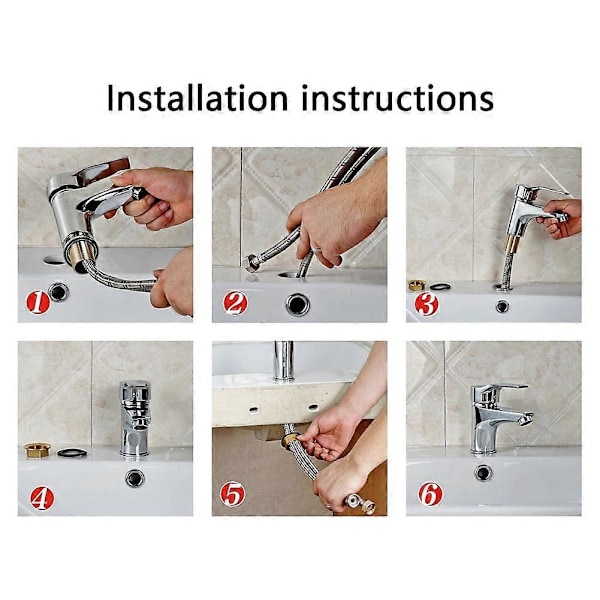 Installation instructions

1

2

3

4

5

6