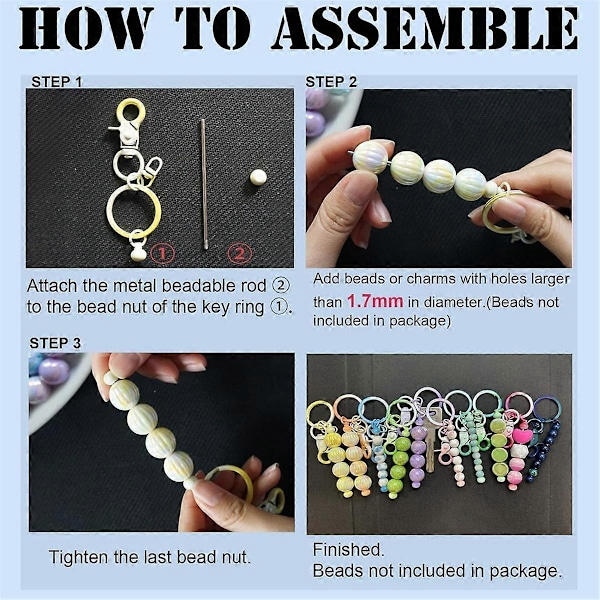 HOW TO ASSEMBLE

STEP 1

①

②

Attach the metal beadable rod ② to the bead nut of the key ring ①.

STEP 2

Add beads or charms with holes larger than 1.7mm in diameter.(Beads not included in package)

STEP 3

Tighten the last bead nut.

Finished.
Beads not included in package.