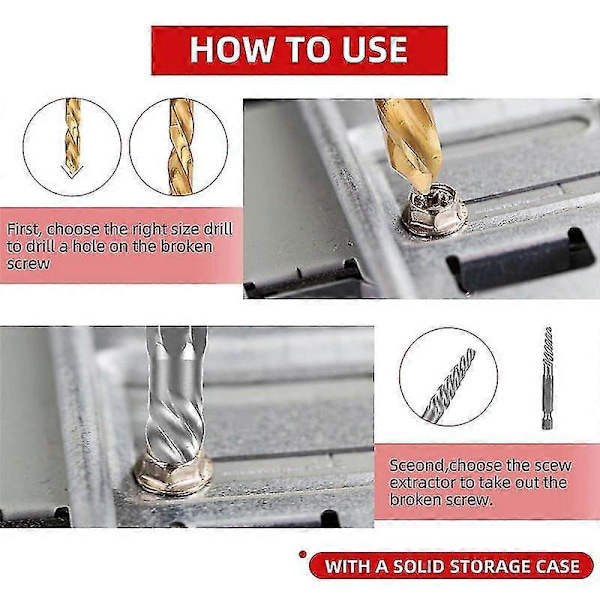 HOW TO USE

First, choose the right size drill to drill a hole on the broken screw

Sceond,choose the scew extractor to take out the broken screw.

WITH A SOLID STORAGE CASE