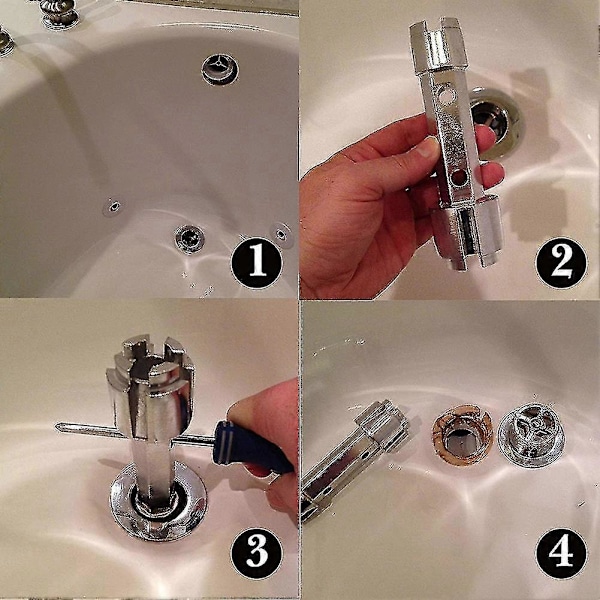 1

2

3

4