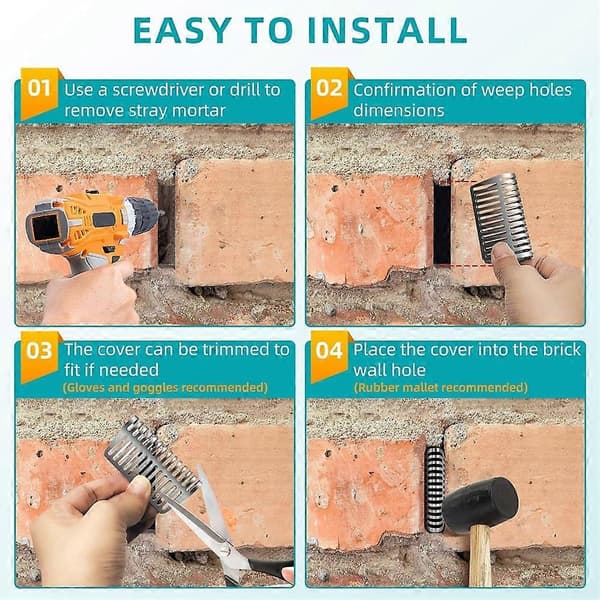 EASY TO INSTALL

01 Use a screwdriver or drill to remove stray mortar

02 Confirmation of weep holes dimensions

03 The cover can be trimmed to fit if needed
(Gloves and goggles recommended)

04 Place the cover into the brick wall hole
(Rubber mallet recommended)