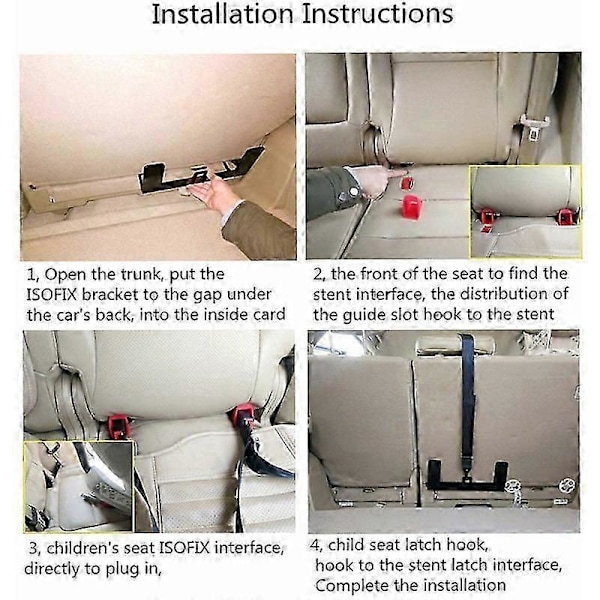 Installation Instructions

1, Open the trunk, put the ISOFIX bracket to the gap under the car's back, into the inside card

2, the front of the seat to find the stent interface, the distribution of the guide slot hook to the stent

3, children's seat ISOFIX interface, directly to plug in,

4, child seat latch hook, hook to the stent latch interface, Complete the installation