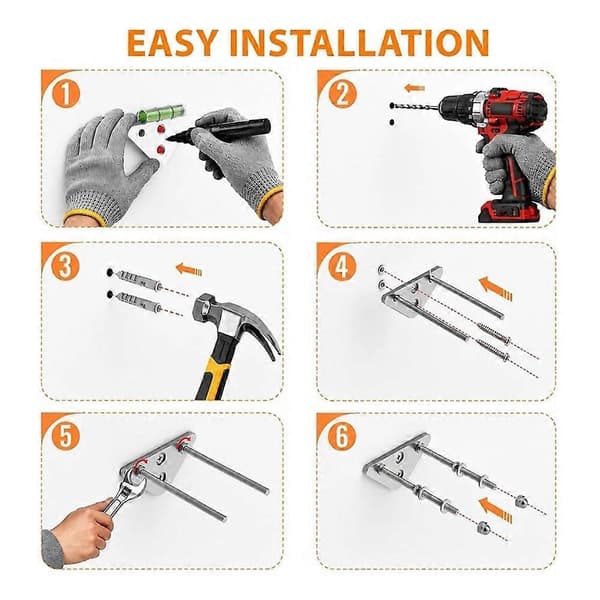 EASY INSTALLATION

1

2

3

4

5

6