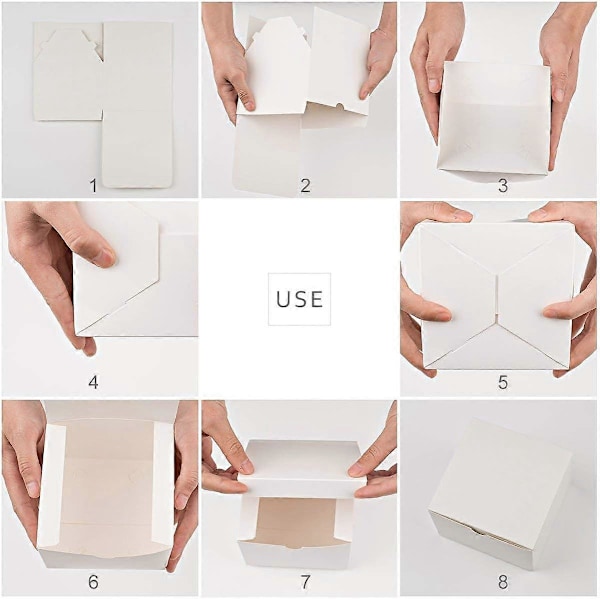 1

2

3

4

USE

5

6

7

8