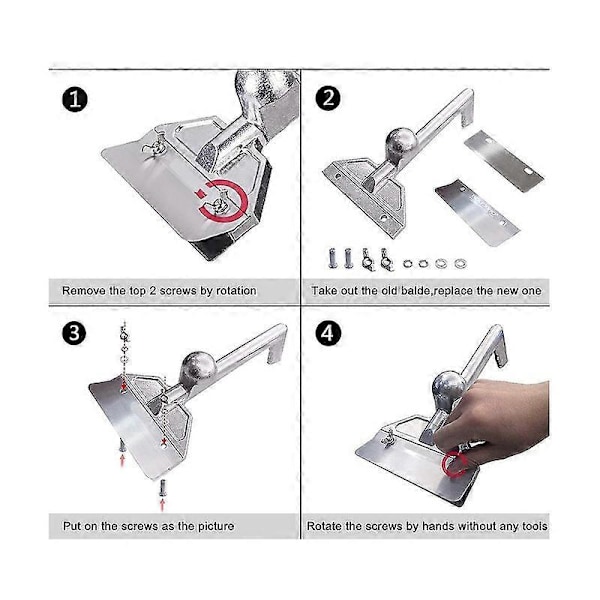 1

Remove the top 2 screws by rotation

2

Take out the old balde,replace the new one

3

Put on the screws as the picture

4

Rotate the screws by hands without any tools