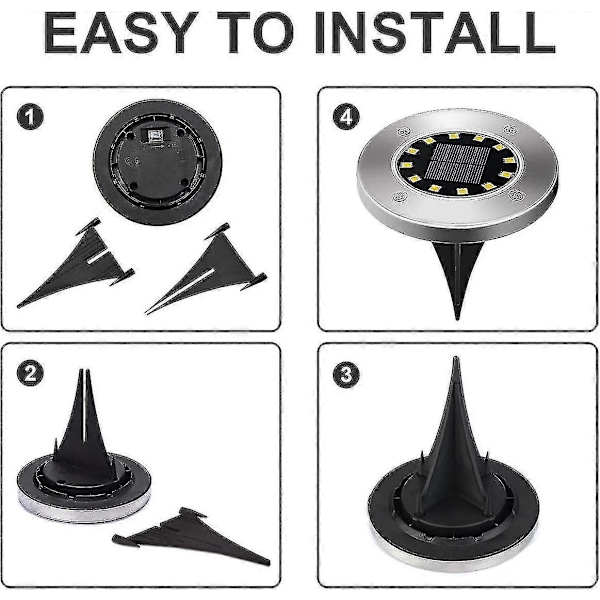 EASY TO INSTALL

1

4

2

3