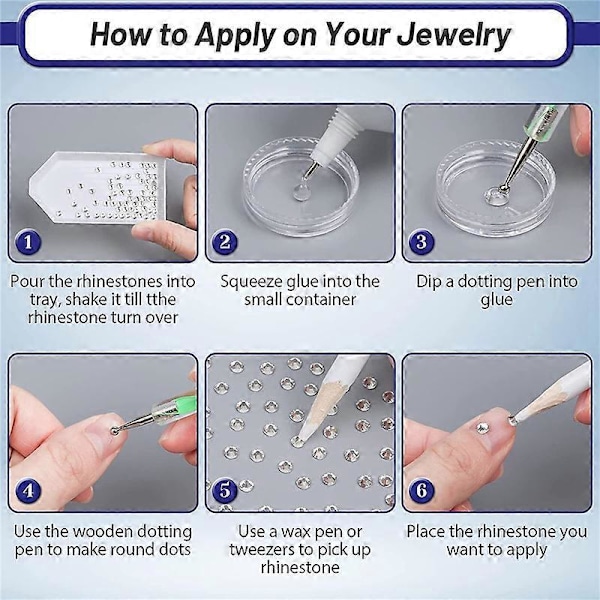 How to Apply on Your Jewelry

1

Pour the rhinestones into tray, shake it till tthe rhinestone turn over

2

Squeeze glue into the small container

3

Dip a dotting pen into glue

4

Use the wooden dotting pen to make round dots

5

Use a wax pen or tweezers to pick up rhinestone

6

Place the rhinestone you want to apply