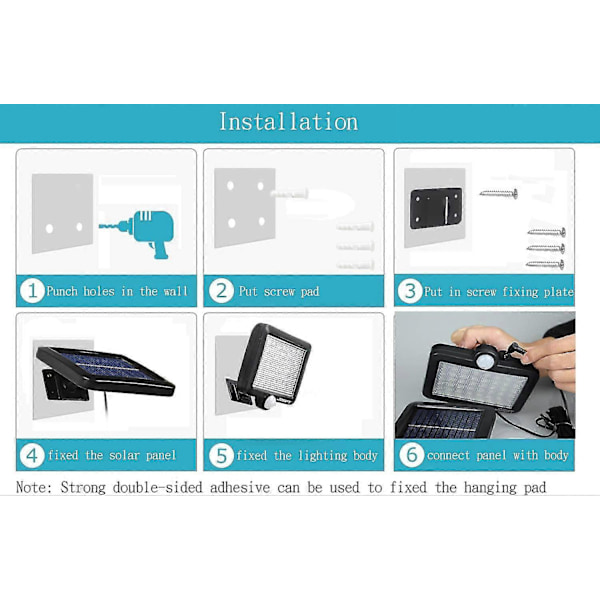 Installation

1 Punch holes in the wall

2 Put screw pad

3 Put in screw fixing plate

4 fixed the solar panel

5 fixed the lighting body

6 connect panel with body

Note: Strong double-sided adhesive can be used to fixed the hanging pad