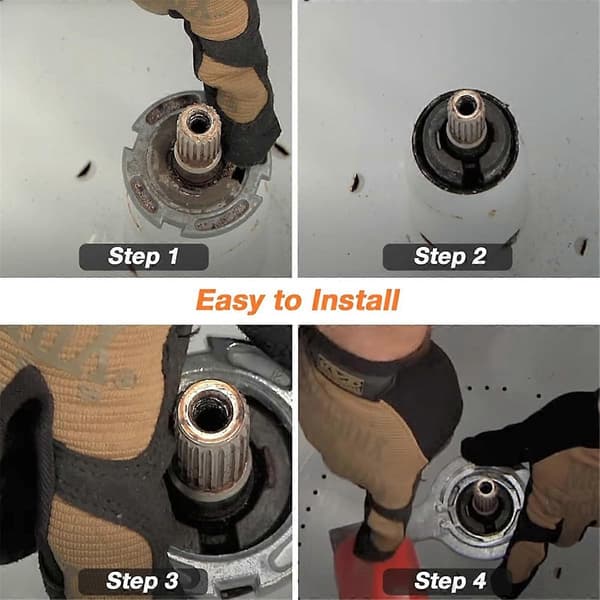 Step 1

Step 2

Easy to Install

Step 3

Step 4