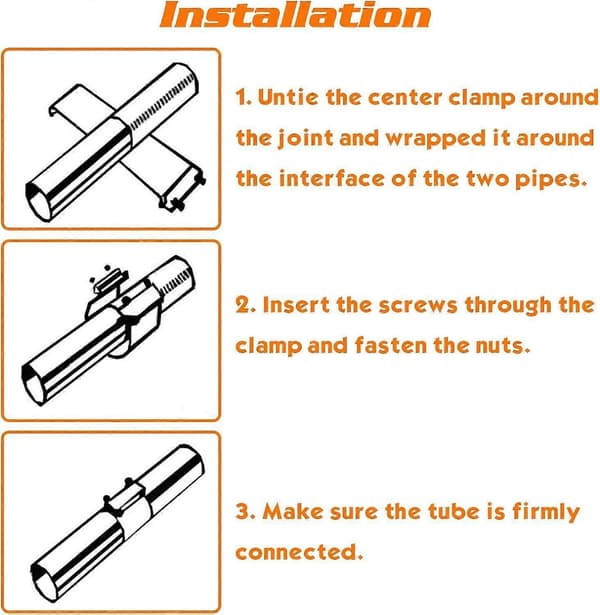 Installation

1. Untie the center clamp around the joint and wrapped it around the interface of the two pipes.

2. Insert the screws through the clamp and fasten the nuts.

3. Make sure the tube is firmly connected.