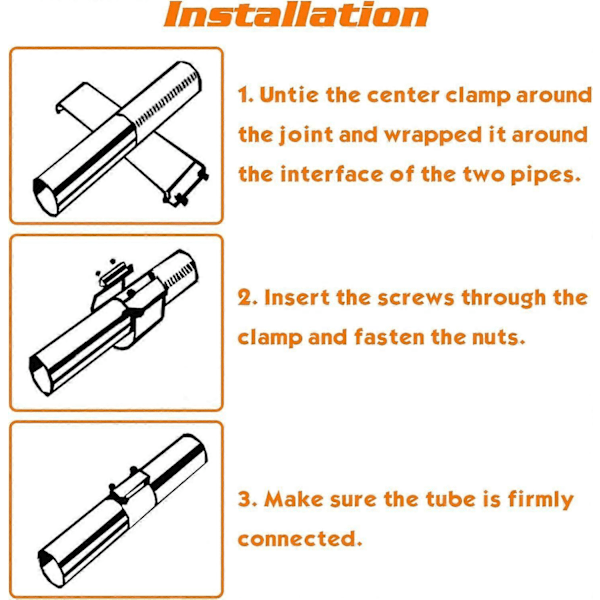 Installation

1. Untie the center clamp around the joint and wrapped it around the interface of the two pipes.

2. Insert the screws through the clamp and fasten the nuts.

3. Make sure the tube is firmly connected.