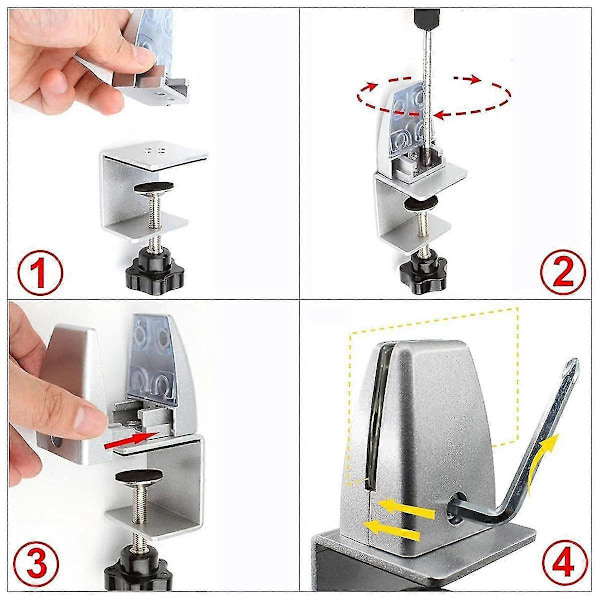 1

2

3

4