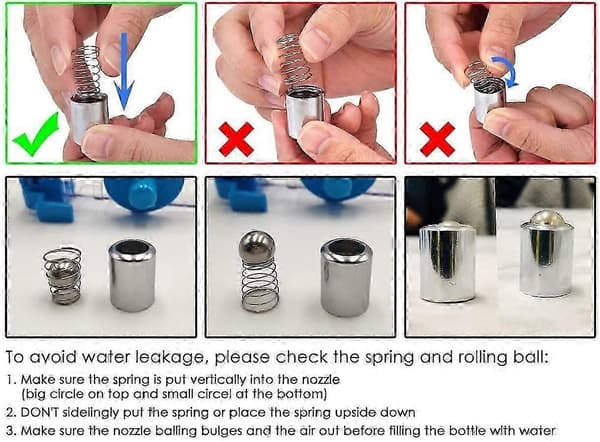 To avoid water leakage, please check the spring and rolling ball:

1. Make sure the spring is put vertically into the nozzle (big circle on top and small circel at the bottom)
2. DON'T sidelingly put the spring or place the spring upside down
3. Make sure the nozzle balling bulges and the air out before filling the bottle with water