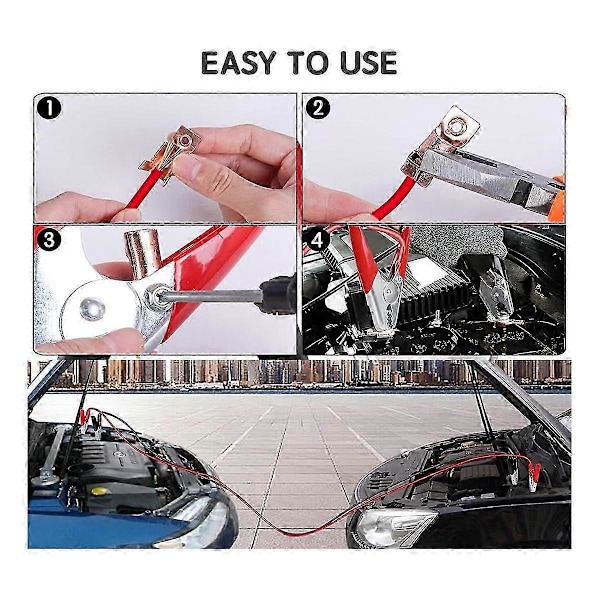 EASY TO USE

1

2

3

4