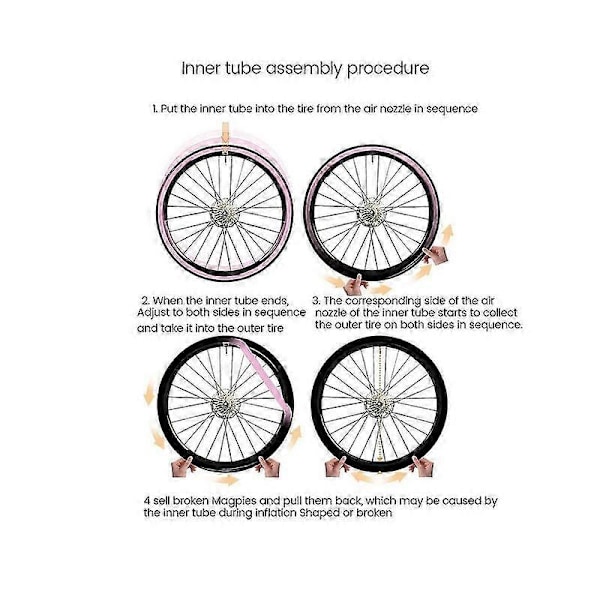 Inner tube assembly procedure

1. Put the inner tube into the tire from the air nozzle in sequence

2. When the inner tube ends, Adjust to both sides in sequence and take it into the outer tire

3. The corresponding side of the air nozzle of the inner tube starts to collect the outer tire on both sides in sequence.

4 sell broken Magpies and pull them back, which may be caused by the inner tube during inflation Shaped or broken