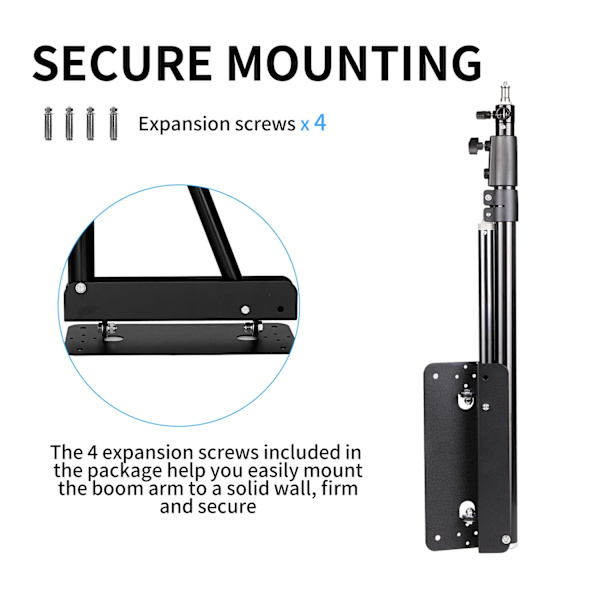 SECURE MOUNTING

Expansion screws x 4

The 4 expansion screws included in the package help you easily mount the boom arm to a solid wall, firm and secure