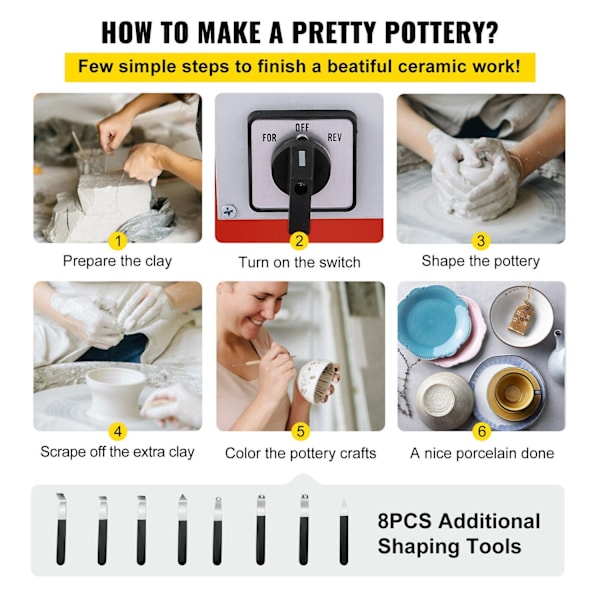 HOW TO MAKE A PRETTY POTTERY?

Few simple steps to finish a beatiful ceramic work!

FOR OFF REV

1
Prepare the clay

2
Turn on the switch

3
Shape the pottery

4
Scrape off the extra clay

5
Color the pottery crafts

6
A nice porcelain done

8PCS Additional Shaping Tools