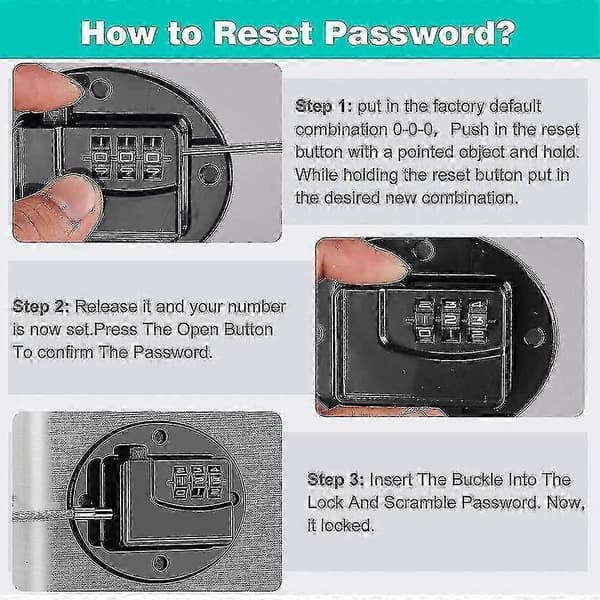 How to Reset Password?

Step 1: put in the factory default combination 0-0-0, Push in the reset button with a pointed object and hold. While holding the reset button put in the desired new combination.

Step 2: Release it and your number is now set.Press The Open Button To confirm The Password.

Step 3: Insert The Buckle Into The Lock And Scramble Password. Now, it locked.