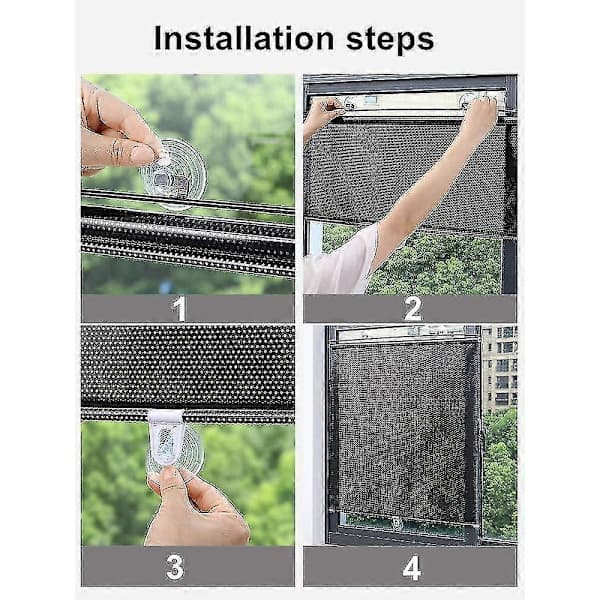 Installation steps

1

2

3

4