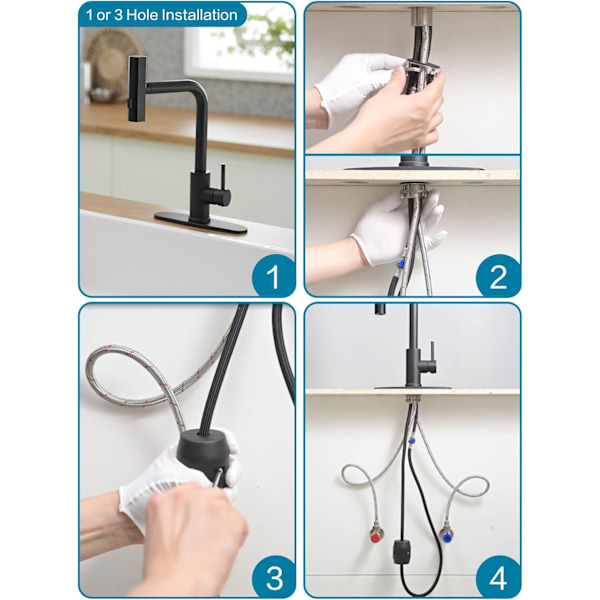 1 or 3 Hole Installation

1

2

3

4