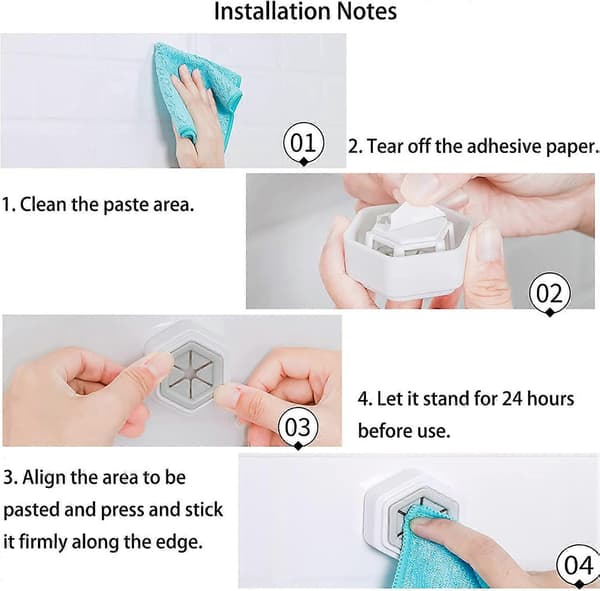 Installation Notes

01

2. Tear off the adhesive paper.

1. Clean the paste area.

02

03

4. Let it stand for 24 hours before use.

3. Align the area to be pasted and press and stick it firmly along the edge.

04