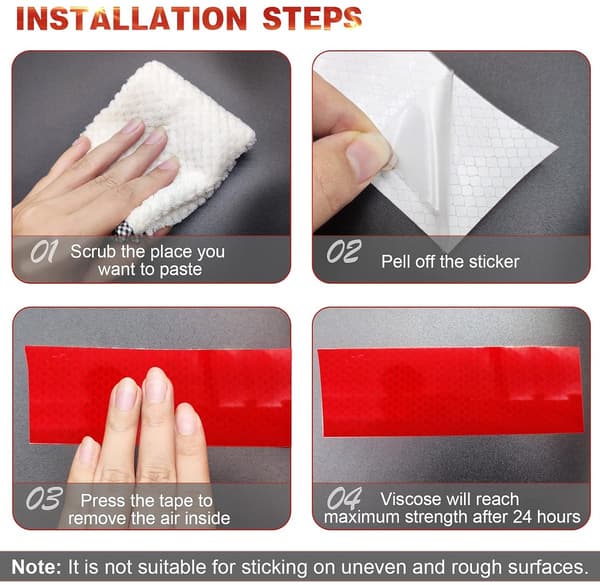 INSTALLATION STEPS

01 Scrub the place you want to paste

02 Pell off the sticker

03 Press the tape to remove the air inside

04 Viscose will reach maximum strength after 24 hours

Note: It is not suitable for sticking on uneven and rough surfaces.