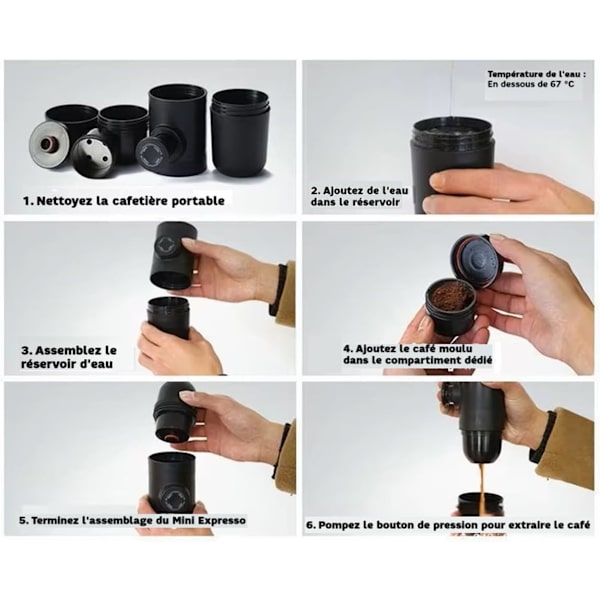 1. Nettoyez la cafetière portable

Température de l'eau :
En dessous de 67 °C

2. Ajoutez de l'eau dans le réservoir

3. Assemblez le réservoir d'eau

4. Ajoutez le café moulu dans le compartiment dédié

5. Terminez l'assemblage du Mini Expresso

6. Pompez le bouton de pression pour extraire le café