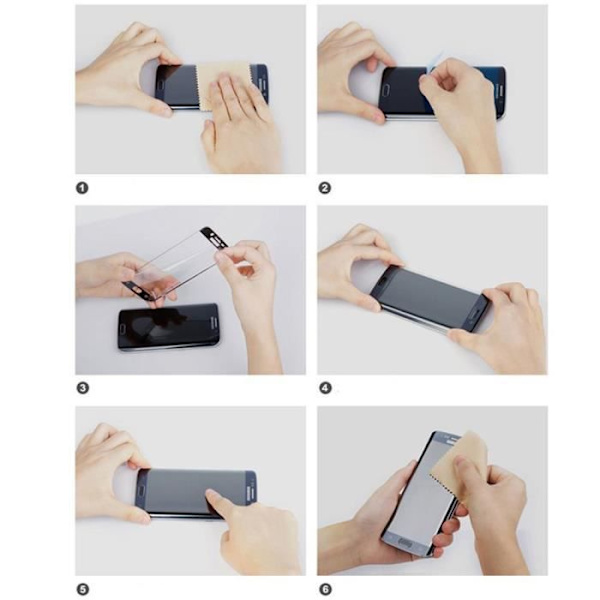 1

2

3

4

5

6