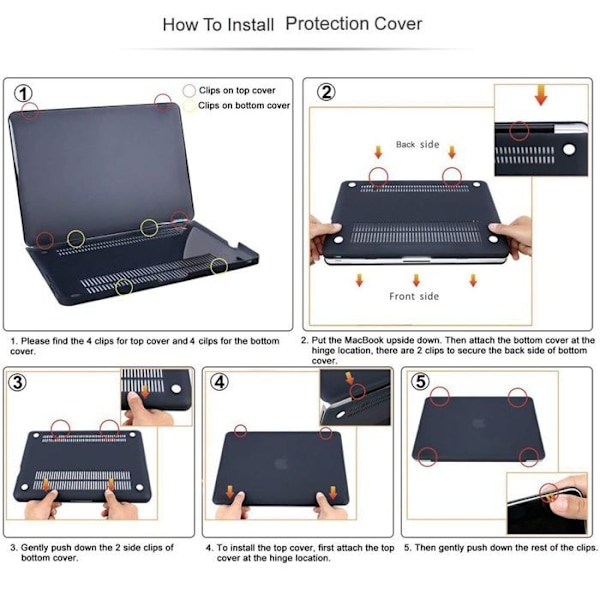 How To Install Protection Cover

1

Clips on top cover
Clips on bottom cover

1. Please find the 4 clips for top cover and 4 cilps for the bottom cover.

2

Back side

Front side

2. Put the MacBook upside down. Then attach the bottom cover at the hinge location, there are 2 clips to secure the back side of bottom cover.

3

3. Gently push down the 2 side clips of bottom cover.

4

4. To install the top cover, first attach the top cover at the hinge location.

5

5. Then gently push down the rest of the clips.