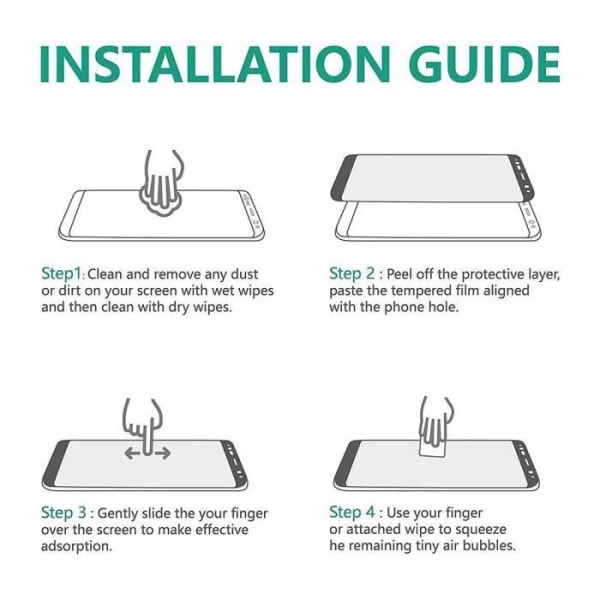 INSTALLATION GUIDE

Step1: Clean and remove any dust or dirt on your screen with wet wipes and then clean with dry wipes.

Step 2 : Peel off the protective layer, paste the tempered film aligned with the phone hole.

Step 3 : Gently slide the your finger over the screen to make effective adsorption.

Step 4 : Use your finger or attached wipe to squeeze he remaining tiny air bubbles.