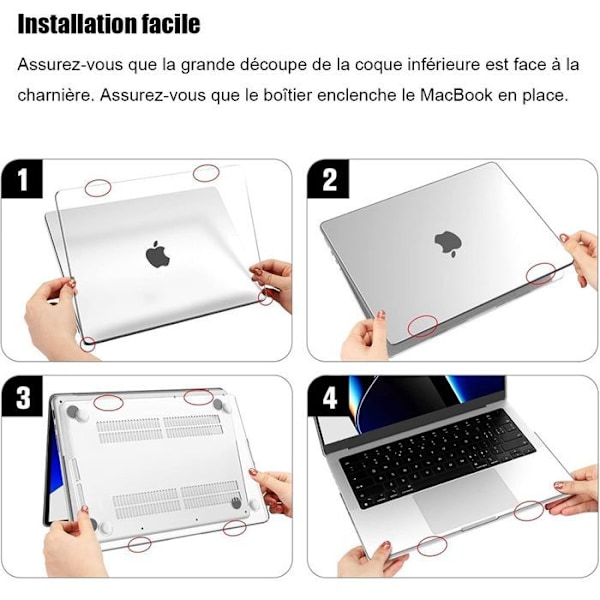 Installation facile

Assurez-vous que la grande découpe de la coque inférieure est face à la charnière. Assurez-vous que le boîtier enclenche le MacBook en place.

1

2

3

4