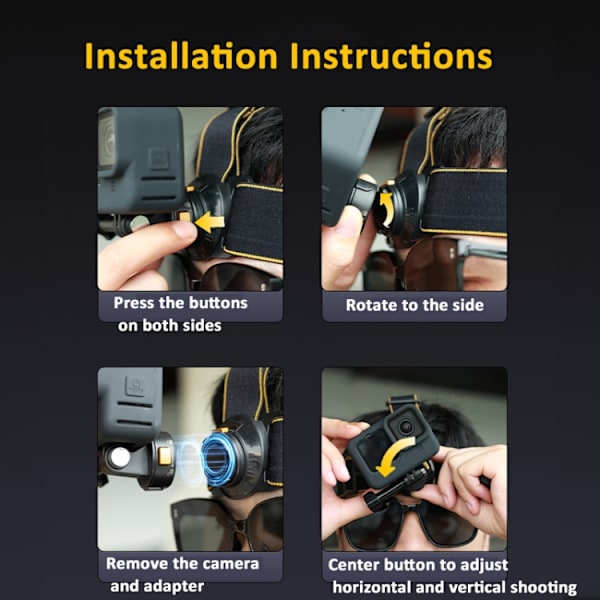 Installation Instructions

Press the buttons on both sides

Rotate to the side

Remove the camera and adapter

Center button to adjust horizontal and vertical shooting