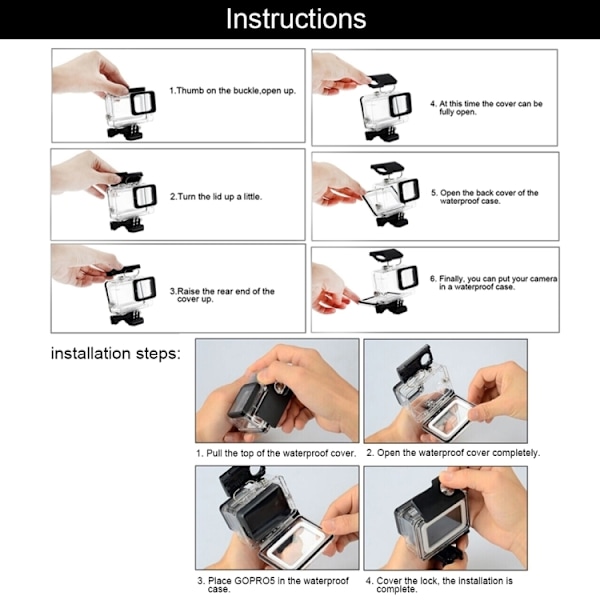 Instructions

1.Thumb on the buckle,open up.

2.Turn the lid up a little.

3.Raise the rear end of the cover up.

4. At this time the cover can be fully open.

5. Open the back cover of the waterproof case.

6. Finally, you can put your camera in a waterproof case.

installation steps:

1. Pull the top of the waterproof cover.

2. Open the waterproof cover completely.

3. Place GOPRO5 in the waterproof case.

4. Cover the lock, the installation is complete.