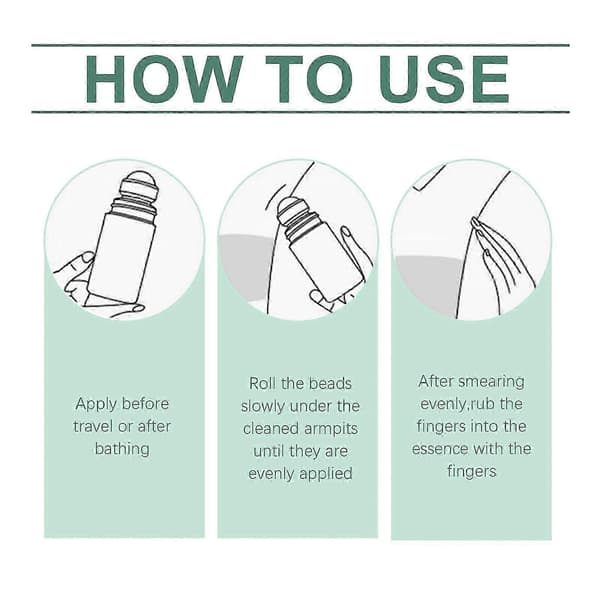 HOW TO USE

Apply before travel or after bathing

Roll the beads slowly under the cleaned armpits until they are evenly applied

After smearing evenly,rub the fingers into the essence with the fingers