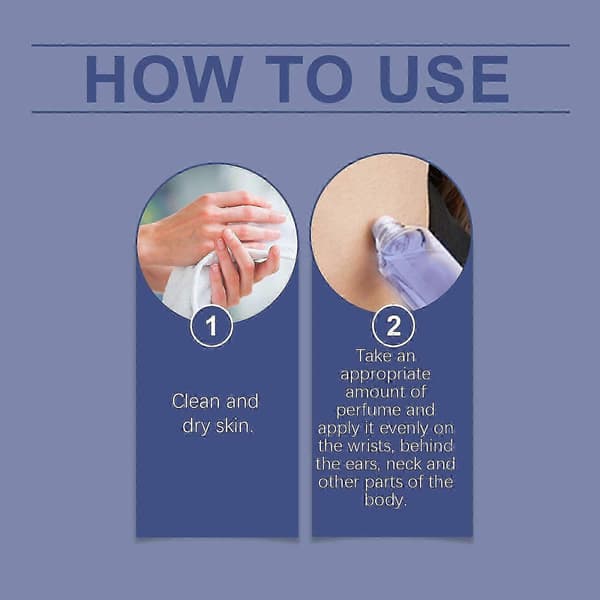 HOW TO USE

1

Clean and dry skin.

2

Take an appropriate amount of perfume and apply it evenly on the wrists, behind the ears, neck and other parts of the body.