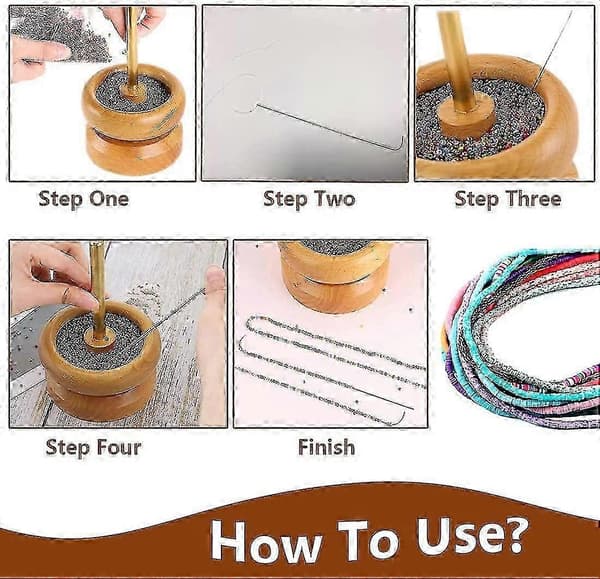 Step One

Step Two

Step Three

Step Four

Finish

How To Use?