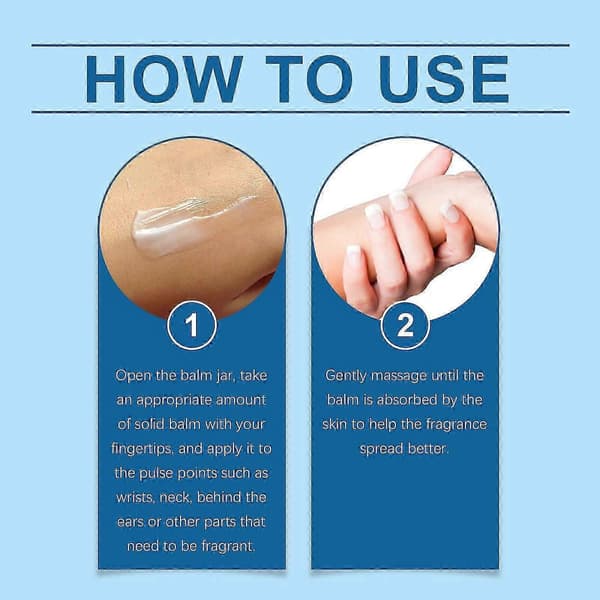 HOW TO USE

1

Open the balm jar, take an appropriate amount of solid balm with your fingertips, and apply it to the pulse points such as wrists, neck, behind the ears or other parts that need to be fragrant.

2

Gently massage until the balm is absorbed by the skin to help the fragrance spread better.