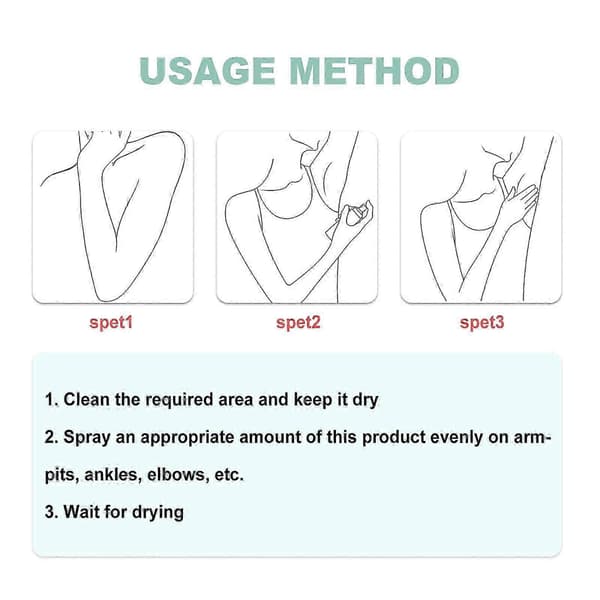 USAGE METHOD

spet1

spet2

spet3

1. Clean the required area and keep it dry

2. Spray an appropriate amount of this product evenly on armpits, ankles, elbows, etc.

3. Wait for drying