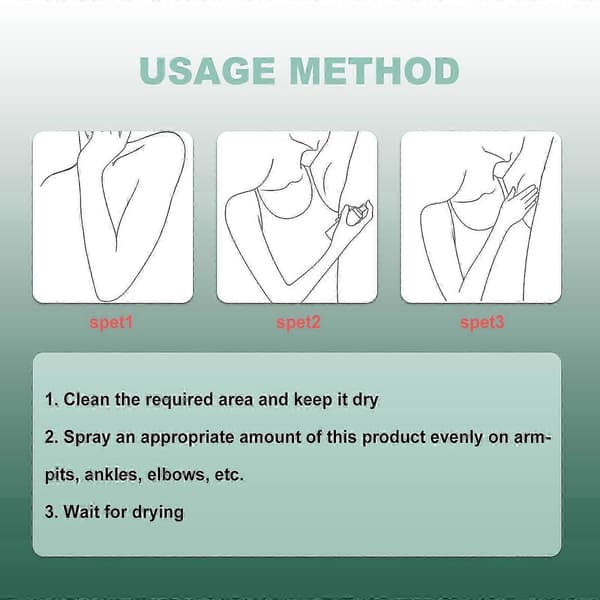 USAGE METHOD

spet1

spet2

spet3

1. Clean the required area and keep it dry

2. Spray an appropriate amount of this product evenly on armpits, ankles, elbows, etc.

3. Wait for drying