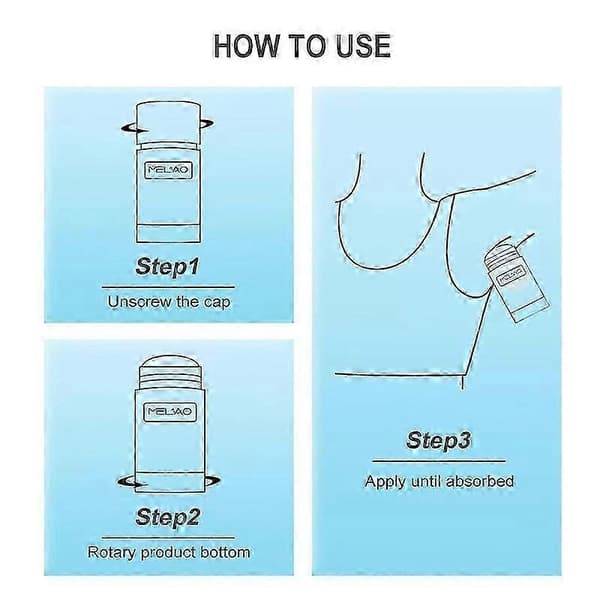 HOW TO USE

MELAO

Step1

Unsorew the cap

MELAO

Step2

Rotary product bottom

MELAO

Step3

Apply until absorbed