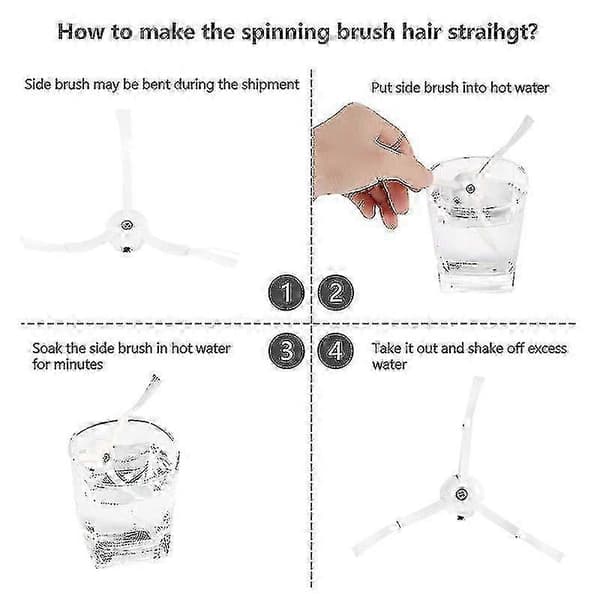 How to make the spinning brush hair straihgt?

Side brush may be bent during the shipment

Put side brush into hot water

1

2

3

4

Soak the side brush in hot water for minutes

Take it out and shake off excess water