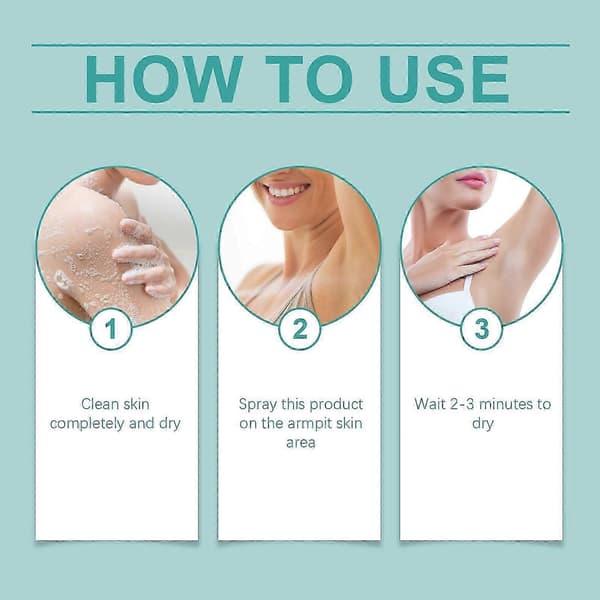 HOW TO USE

1

Clean skin completely and dry

2

Spray this product on the armpit skin area

3

Wait 2-3 minutes to dry