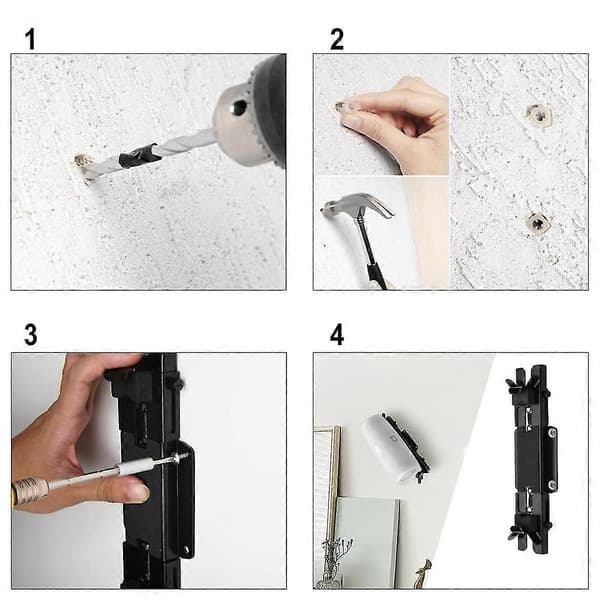 1

2

3

4