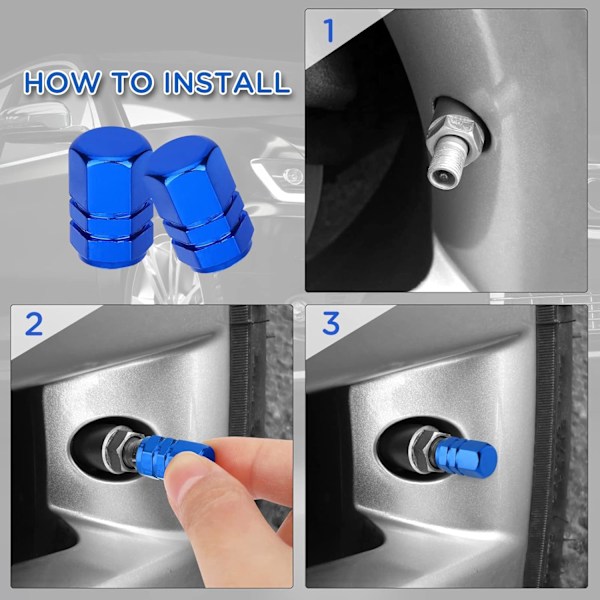 HOW TO INSTALL

1

2

3