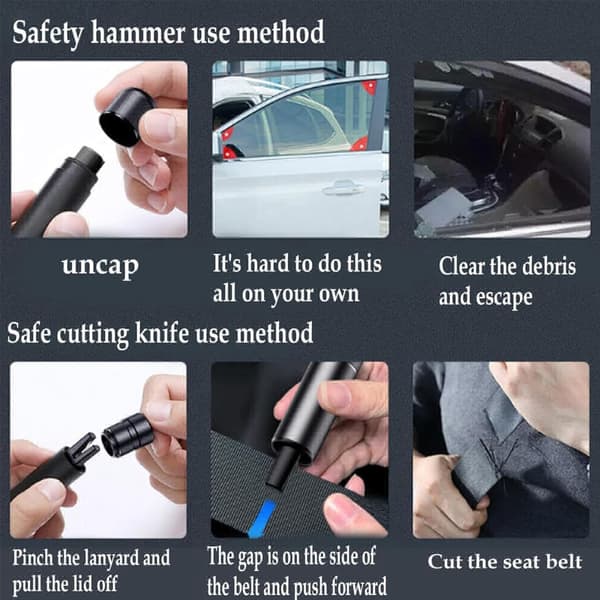 Safety hammer use method

uncap

It's hard to do this all on your own

Clear the debris and escape

Safe cutting knife use method

Pinch the lanyard and pull the lid off

The gap is on the side of the belt and push forward

Cut the seat belt