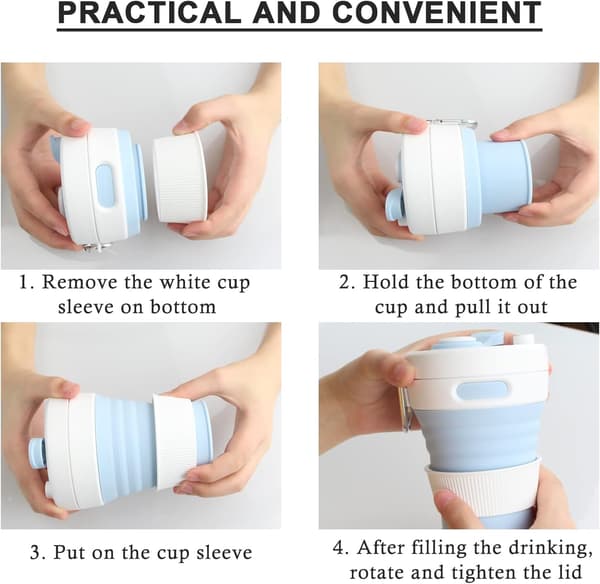 PRACTICAL AND CONVENIENT

1. Remove the white cup sleeve on bottom

2. Hold the bottom of the cup and pull it out

3. Put on the cup sleeve

4. After filling the drinking, rotate and tighten the lid